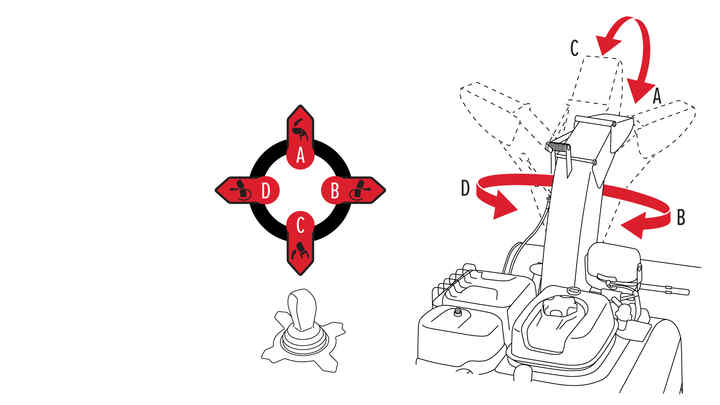 A
D
B
C
C
A
D
B